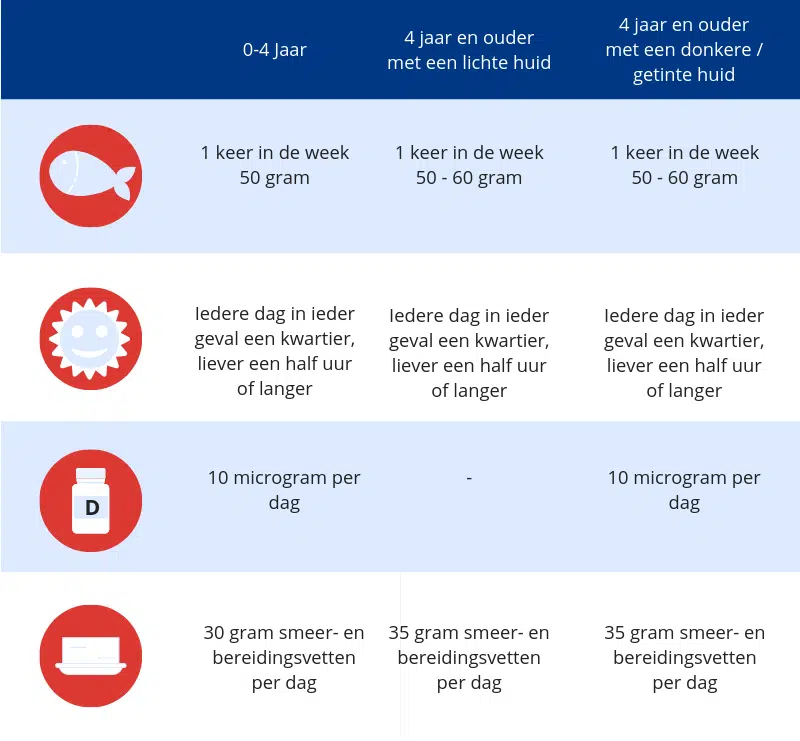 |  | 0-4 Jaar | 4 jaar en ouder met een lichte huid | 4 jaar en ouder met een donkere / getinte huid |
|---|---|---|---|
|  | 1 keer in de week 50 gram | 1 keer in de week 50 - 60 gram | 1 keer in de week 50 - 60 gram |
|  | Iedere dag in ieder geval een kwartier, liever een half uur of langer | Iedere dag in ieder geval een kwartier, liever een half uur of langer | Iedere dag in ieder geval een kwartier, liever een half uur of langer |
| D | 10 microgram per dag | - | 10 microgram per dag |
|  | 30 gram smeer- en bereidingsvetten per dag | 35 gram smeer- en bereidingsvetten per dag | 35 gram smeer- en bereidingsvetten per dag |